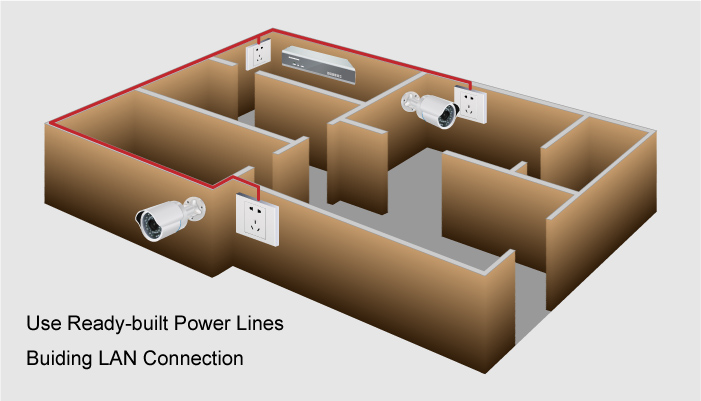 Use Ready-built Power Lines
Buiding LAN Connection